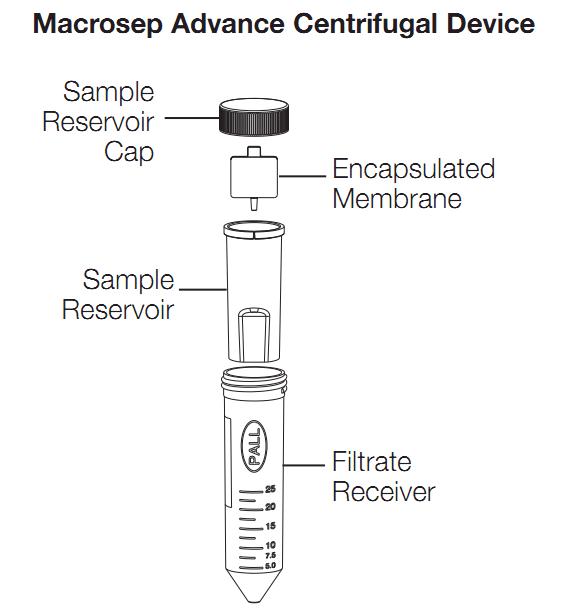 Macrosep Advance Centrifugal Device

Sample Reservoir Cap

Encapsulated Membrane

Sample Reservoir

PALL

Filtrate Receiver

25
20
15
10
7.5
5.0